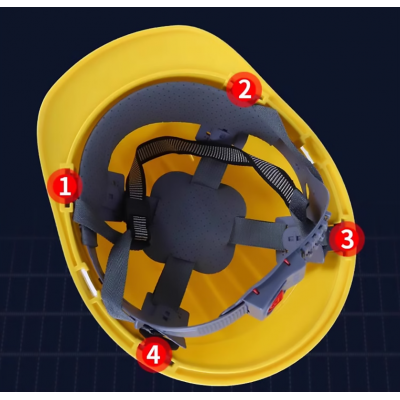 2
1
3
4